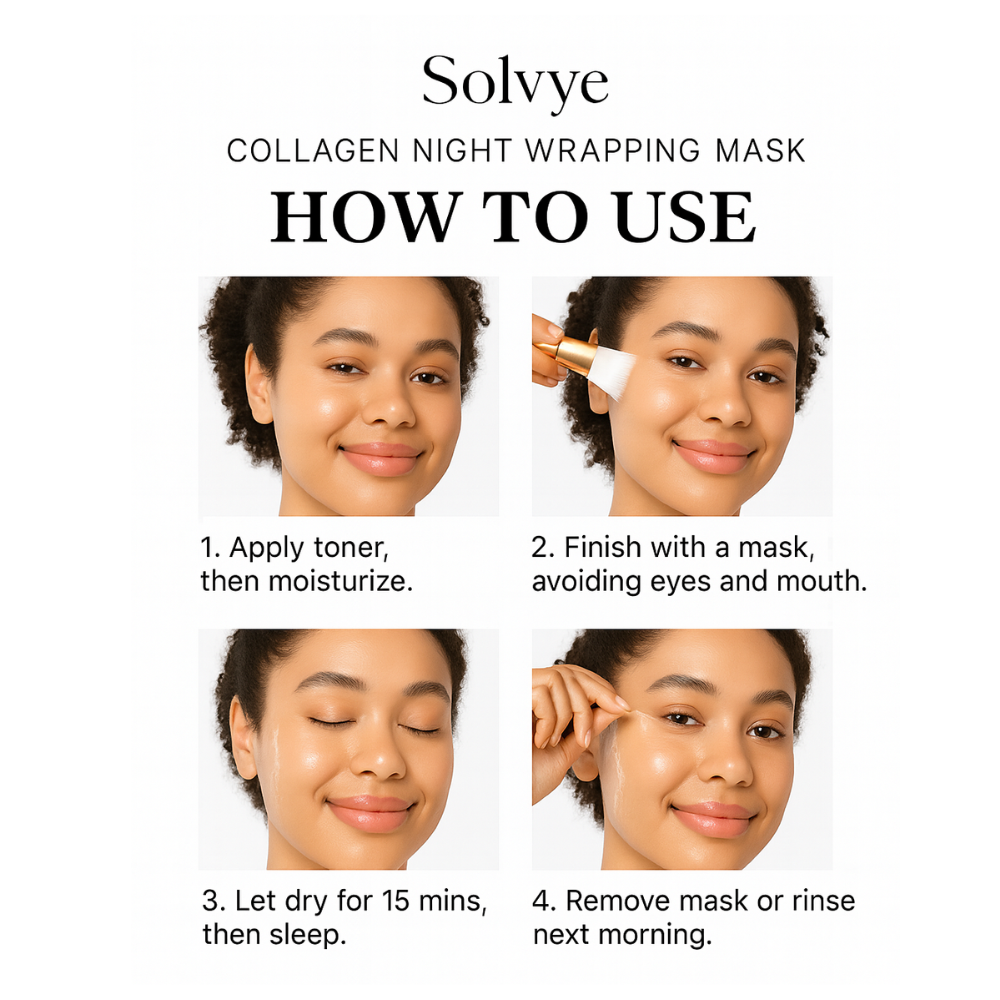 Solvye

COLLAGEN NIGHT WRAPPING MASK

HOW TO USE

1. Apply toner, then moisturize.

2. Finish with a mask, avoiding eyes and mouth.

3. Let dry for 15 mins, then sleep.

4. Remove mask or rinse next morning.