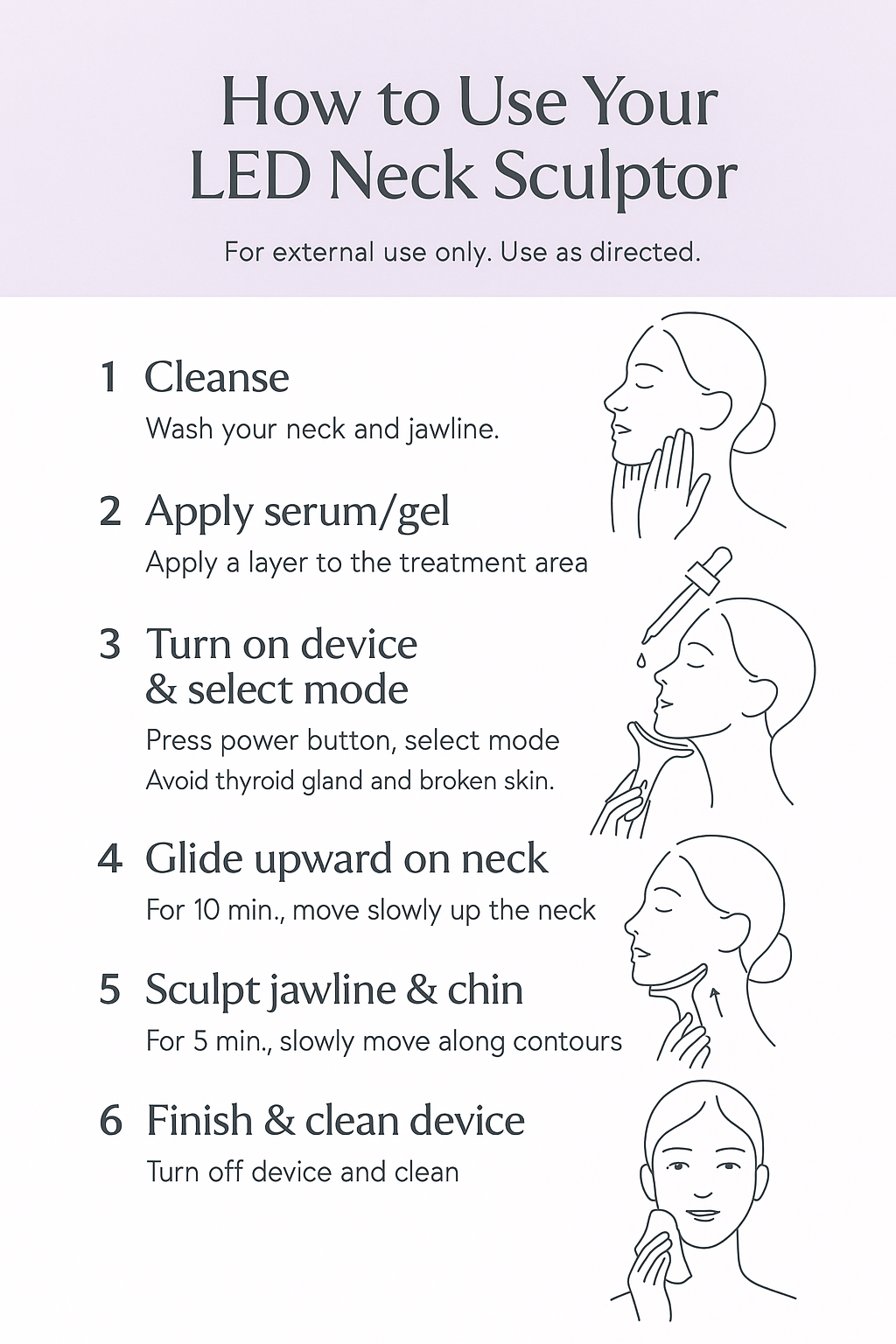 How to Use Your LED Neck Sculptor

For external use only. Use as directed.

1 Cleanse

Wash your neck and jawline.

2 Apply serum/gel

Apply a layer to the treatment area

3 Turn on device & select mode

Press power button, select mode
Avoid thyroid gland and broken skin.

4 Glide upward on neck

For 10 min., move slowly up the neck

5 Sculpt jawline & chin

For 5 min., slowly move along contours

6 Finish & clean device

Turn off device and clean